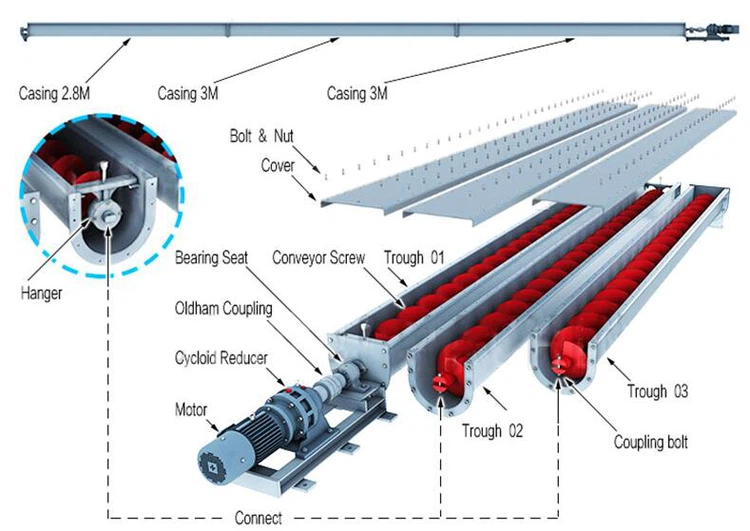 Casing 2.8M
Casing 3M
Casing 3M

Bolt & Nut
Cover

Hanger

Bearing Seat
Conveyor Screw
Trough 01

Oldham Coupling
Cycloid Reducer
Motor

Trough 02
Trough 03
Coupling bolt

Connect